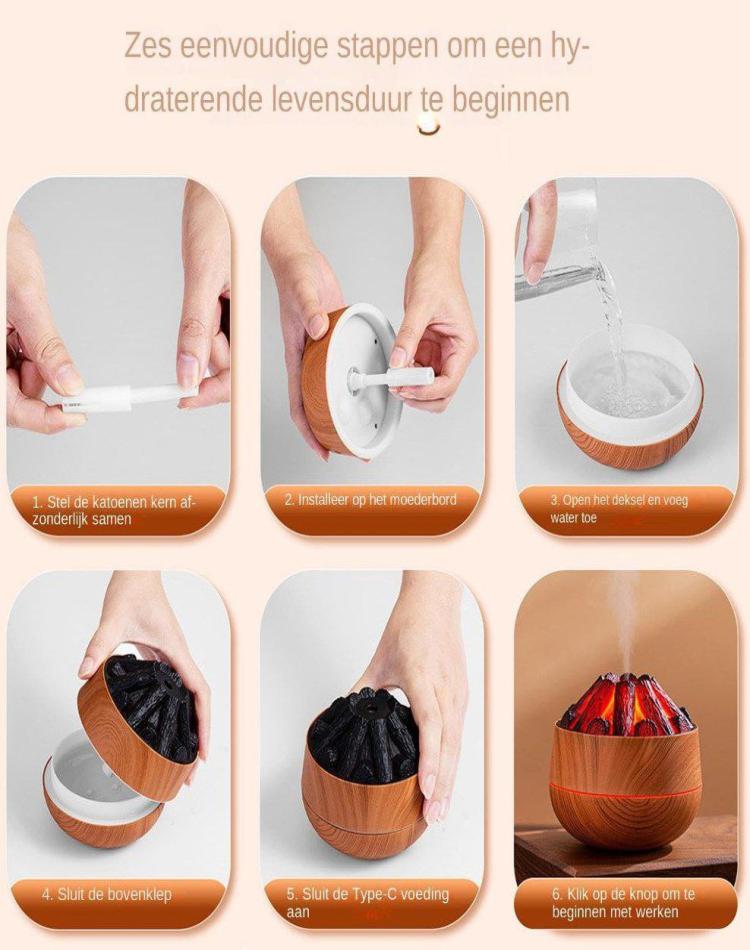 Zes eenvoudige stappen om een hydraterende levensduur te beginnen

1. Stel de katoenen kern afzonderlijk samen

2. Installeer op het moederbord

3. Open het deksel en voeg water toe

4. Sluit de bovenklep

5. Sluit de Type-C voeding aan

6. Klik op de knop om te beginnen met werken